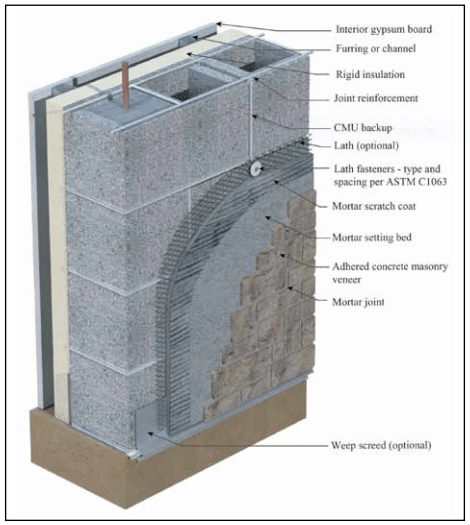 Interior gypsum board
Furring or channel
Rigid insulation
Joint reinforcement
CMU backup
Lath (optional)
Lath fasteners - type and spacing per ASTM C1063
Mortar scratch coat
Mortar setting bed
Adhered concrete masonry veneer
Mortar joint
Weep screed (optional)