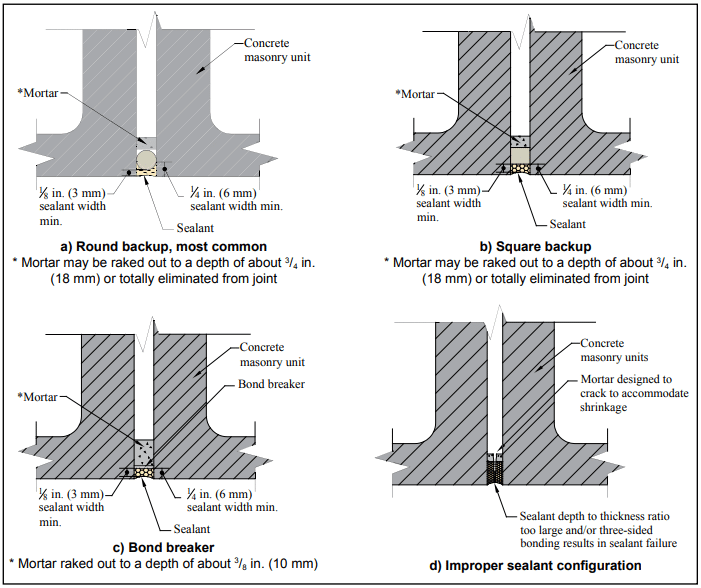 Concrete masonry unit

*Mortar

$\frac{1}{8}$ in. (3 mm) sealant width min.

$\frac{1}{4}$ in. (6 mm) sealant width min.

Sealant

a) Round backup, most common
* Mortar may be raked out to a depth of about $^3/_4$ in. (18 mm) or totally eliminated from joint

Concrete masonry unit

*Mortar

$\frac{1}{8}$ in. (3 mm) sealant width min.

$\frac{1}{4}$ in. (6 mm) sealant width min.

Sealant

b) Square backup
* Mortar may be raked out to a depth of about $^3/_4$ in. (18 mm) or totally eliminated from joint

Concrete masonry unit

Bond breaker

*Mortar

$\frac{1}{8}$ in. (3 mm) sealant width min.

$\frac{1}{4}$ in. (6 mm) sealant width min.

Sealant

c) Bond breaker
* Mortar raked out to a depth of about $^3/_8$ in. (10 mm)

Concrete masonry units

Mortar designed to crack to accommodate shrinkage

Sealant depth to thickness ratio too large and/or three-sided bonding results in sealant failure

d) Improper sealant configuration