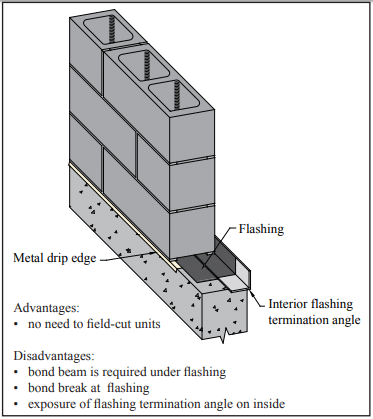 Flashing

Metal drip edge

Interior flashing termination angle

Advantages:
• no need to field-cut units

Disadvantages:
• bond beam is required under flashing
• bond break at flashing
• exposure of flashing termination angle on inside