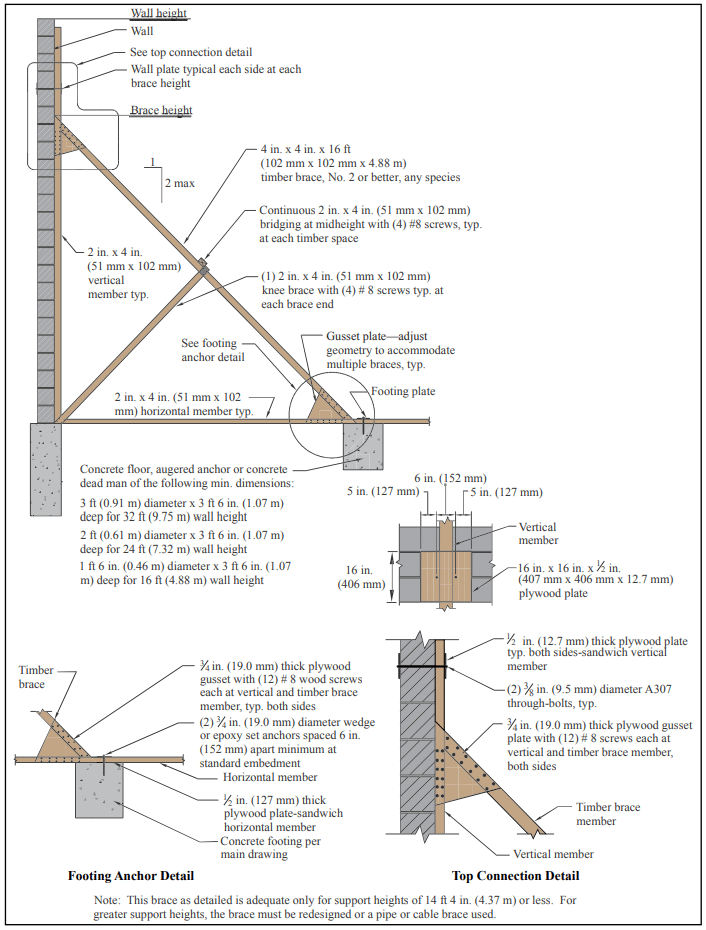 Wall height
Wall
See top connection detail
Wall plate typical each side at each brace height
Brace height

1
2 max

4 in. x 4 in. x 16 ft (102 mm x 102 mm x 4.88 m) timber brace, No. 2 or better, any species

Continuous 2 in. x 4 in. (51 mm x 102 mm) bridging at midheight with (4) #8 screws, typ. at each timber space

2 in. x 4 in. (51 mm x 102 mm) vertical member typ.

(1) 2 in. x 4 in. (51 mm x 102 mm) knee brace with (4) # 8 screws typ. at each brace end

See footing anchor detail

Gusset plate—adjust geometry to accommodate multiple braces, typ.

Footing plate

2 in. x 4 in. (51 mm x 102 mm) horizontal member typ.

Concrete floor, augered anchor or concrete dead man of the following min. dimensions:
3 ft (0.91 m) diameter x 3 ft 6 in. (1.07 m) deep for 32 ft (9.75 m) wall height
2 ft (0.61 m) diameter x 3 ft 6 in. (1.07 m) deep for 24 ft (7.32 m) wall height
1 ft 6 in. (0.46 m) diameter x 3 ft 6 in. (1.07 m) deep for 16 ft (4.88 m) wall height

6 in. (152 mm)
5 in. (127 mm)
5 in. (127 mm)
Vertical member
16 in. (406 mm)
16 in. x 16 in. x $\frac{1}{2}$ in. (407 mm x 406 mm x 12.7 mm) plywood plate

Timber brace
$\frac{3}{4}$ in. (19.0 mm) thick plywood gusset with (12) # 8 wood screws each at vertical and timber brace member, typ. both sides
(2) $\frac{3}{4}$ in. (19.0 mm) diameter wedge or epoxy set anchors spaced 6 in. (152 mm) apart minimum at standard embedment
Horizontal member
$\frac{1}{2}$ in. (127 mm) thick plywood plate-sandwich horizontal member
Concrete footing per main drawing

$\frac{1}{2}$ in. (12.7 mm) thick plywood plate typ. both sides-sandwich vertical member
(2) $\frac{3}{8}$ in. (9.5 mm) diameter A307 through-bolts, typ.
$\frac{3}{4}$ in. (19.0 mm) thick plywood gusset plate with (12) # 8 screws each at vertical and timber brace member, both sides
Timber brace member
Vertical member

Footing Anchor Detail
Top Connection Detail

Note: This brace as detailed is adequate only for support heights of 14 ft 4 in. (4.37 m) or less. For greater support heights, the brace must be redesigned or a pipe or cable brace used.