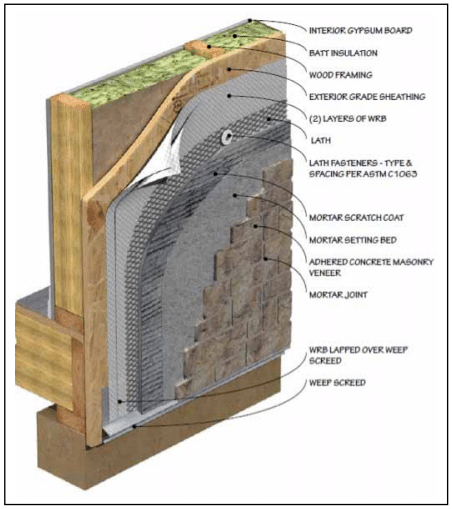 INTERIOR GYPSUM BOARD
BATT INSULATION
WOOD FRAMING
EXTERIOR GRADE SHEATHING
(2) LAYERS OF WRB
LATH
LATH FASTENERS - TYPE & SPACING PER ASTM C1063
MORTAR SCRATCH COAT
MORTAR SETTING BED
ADHERED CONCRETE MASONRY VENEER
MORTAR JOINT
WRB LAPPED OVER WEEP SCREED
WEEP SCREED