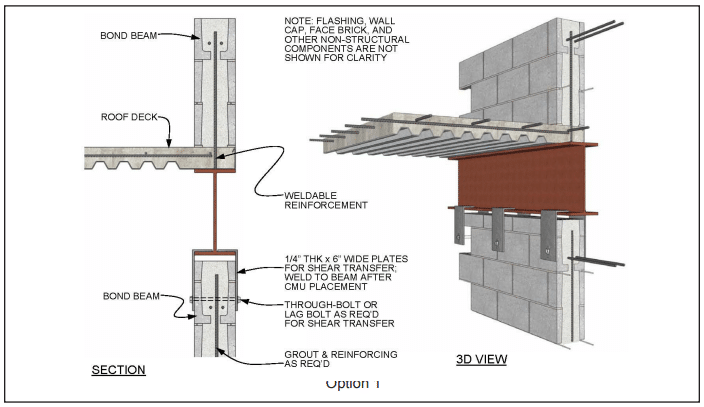 BOND BEAM

NOTE: FLASHING, WALL CAP, FACE BRICK, AND OTHER NON-STRUCTURAL COMPONENTS ARE NOT SHOWN FOR CLARITY

ROOF DECK

WELDABLE REINFORCEMENT

1/4" THK x 6" WIDE PLATES FOR SHEAR TRANSFER; WELD TO BEAM AFTER CMU PLACEMENT

BOND BEAM

THROUGH-BOLT OR LAG BOLT AS REQ'D FOR SHEAR TRANSFER

GROUT & REINFORCING AS REQ'D

SECTION

3D VIEW

Option 1