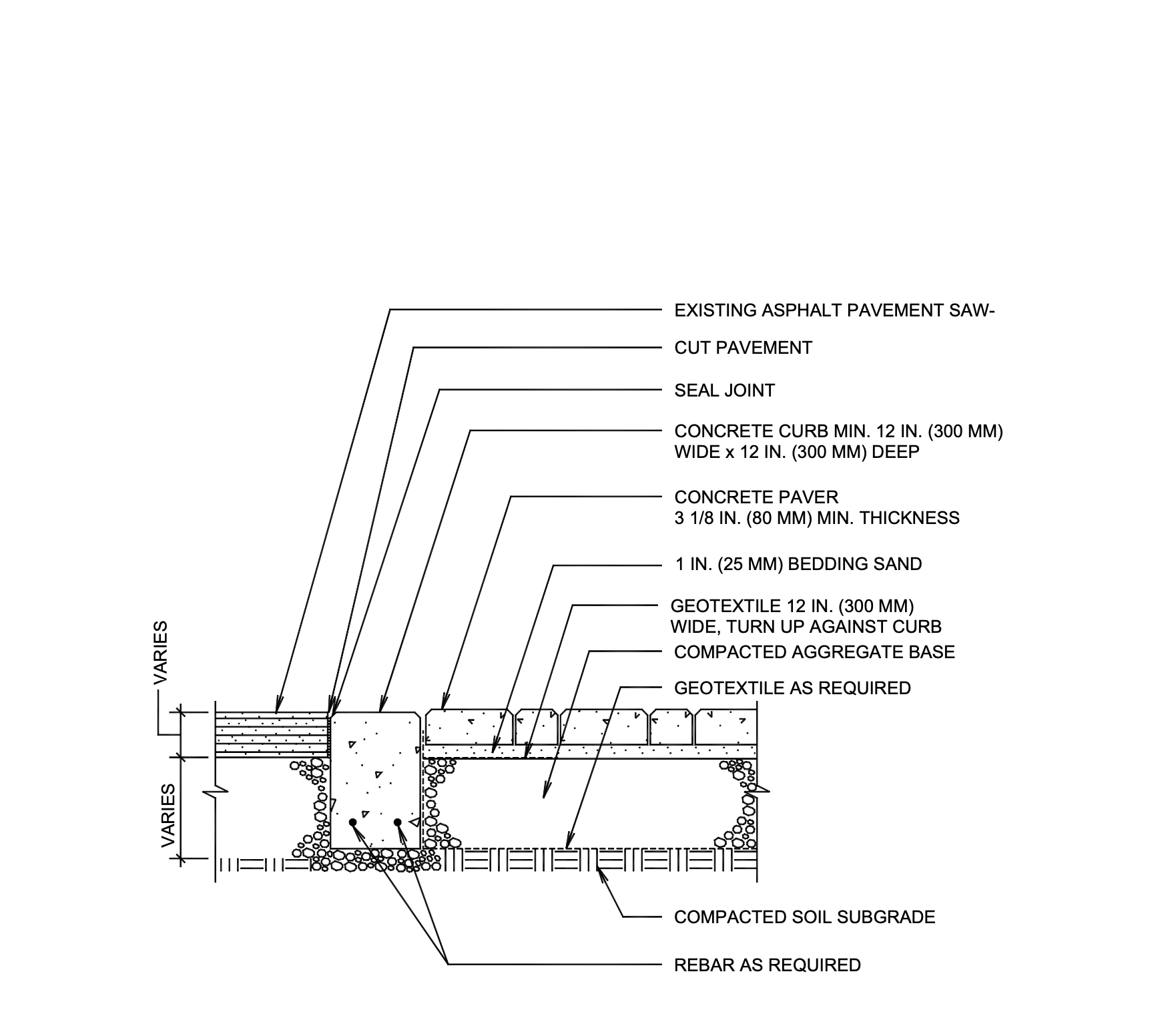 EXISTING ASPHALT PAVEMENT SAW-

CUT PAVEMENT

SEAL JOINT

CONCRETE CURB MIN. 12 IN. (300 MM) WIDE x 12 IN. (300 MM) DEEP

CONCRETE PAVER 3 1/8 IN. (80 MM) MIN. THICKNESS

1 IN. (25 MM) BEDDING SAND

GEOTEXTILE 12 IN. (300 MM) WIDE, TURN UP AGAINST CURB

COMPACTED AGGREGATE BASE

GEOTEXTILE AS REQUIRED

VARIES

VARIES

COMPACTED SOIL SUBGRADE

REBAR AS REQUIRED