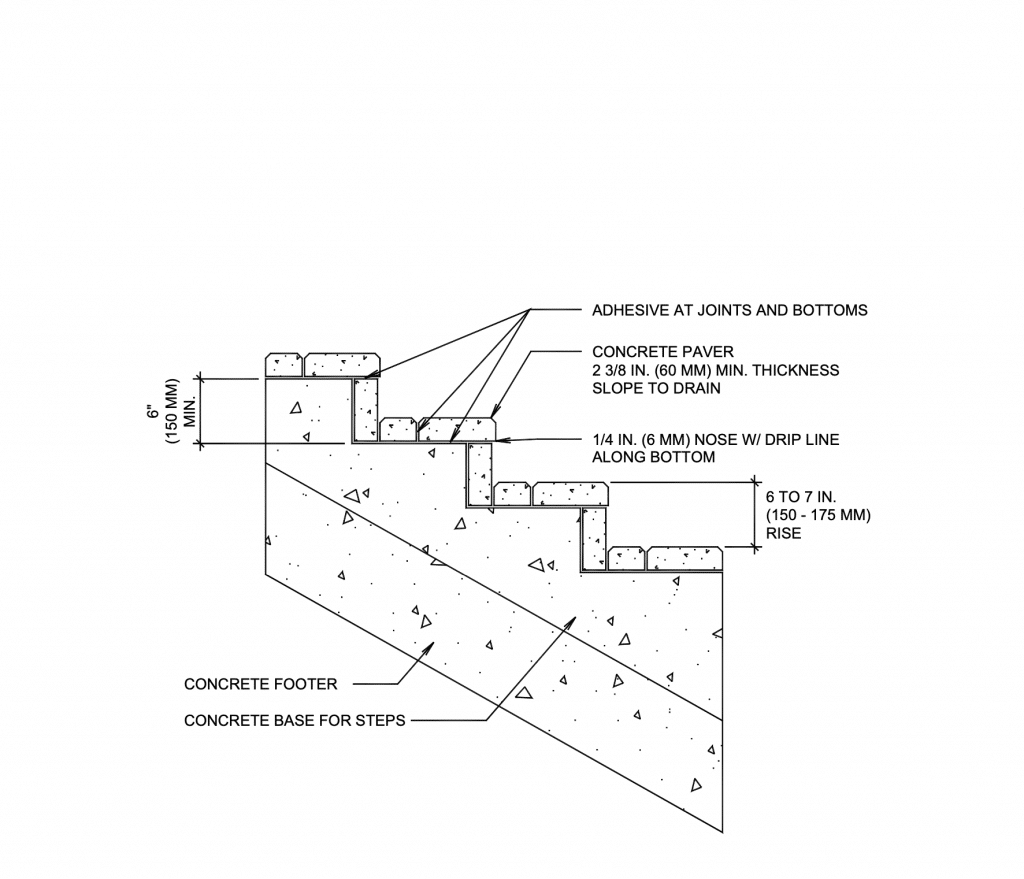 ADHESIVE AT JOINTS AND BOTTOMS

CONCRETE PAVER
2 3/8 IN. (60 MM) MIN. THICKNESS
SLOPE TO DRAIN

6"
(150 MM)
MIN.

1/4 IN. (6 MM) NOSE W/ DRIP LINE
ALONG BOTTOM

6 TO 7 IN.
(150 - 175 MM)
RISE

CONCRETE FOOTER

CONCRETE BASE FOR STEPS