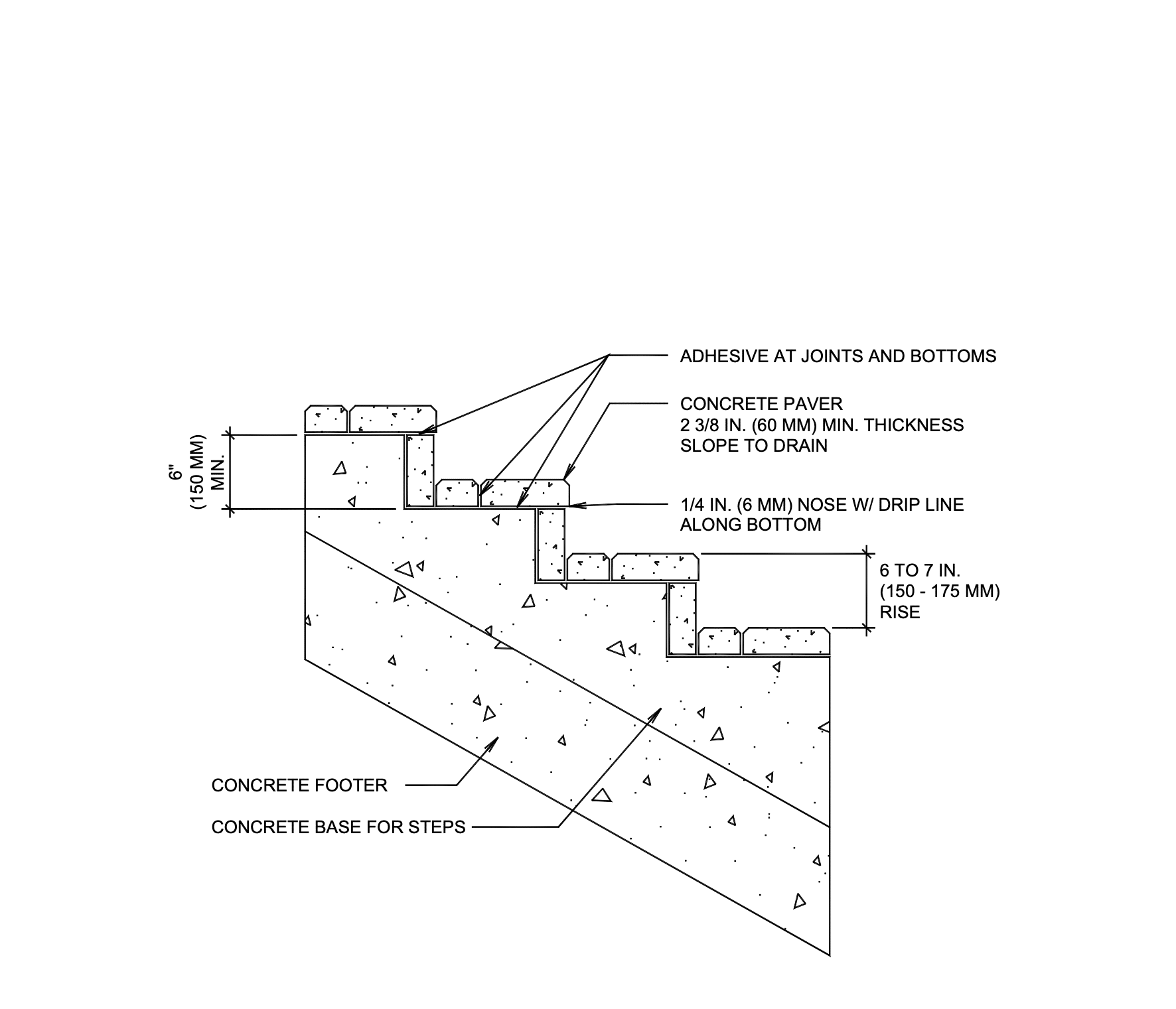 ADHESIVE AT JOINTS AND BOTTOMS

CONCRETE PAVER
2 3/8 IN. (60 MM) MIN. THICKNESS
SLOPE TO DRAIN

6"
(150 MM)
MIN.

1/4 IN. (6 MM) NOSE W/ DRIP LINE
ALONG BOTTOM

6 TO 7 IN.
(150 - 175 MM)
RISE

CONCRETE FOOTER

CONCRETE BASE FOR STEPS