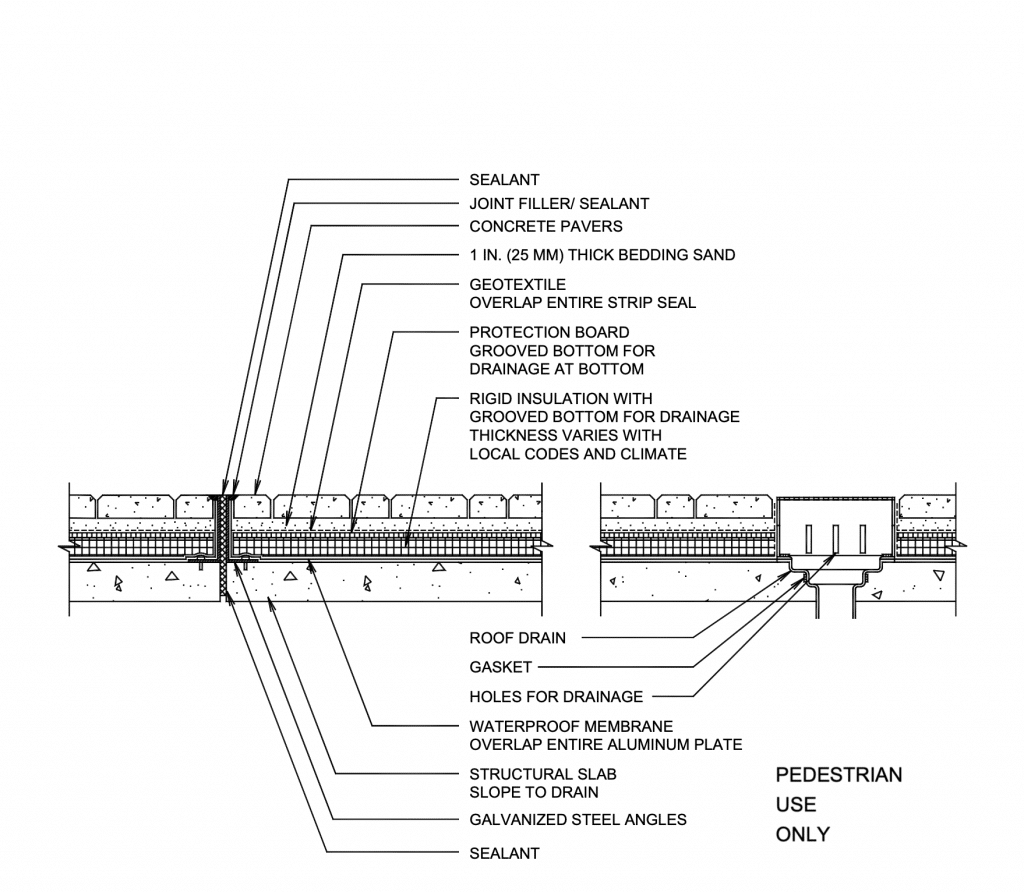 SEALANT

JOINT FILLER/ SEALANT

CONCRETE PAVERS

1 IN. (25 MM) THICK BEDDING SAND

GEOTEXTILE
OVERLAP ENTIRE STRIP SEAL

PROTECTION BOARD
GROOVED BOTTOM FOR
DRAINAGE AT BOTTOM

RIGID INSULATION WITH
GROOVED BOTTOM FOR DRAINAGE
THICKNESS VARIES WITH
LOCAL CODES AND CLIMATE

ROOF DRAIN

GASKET

HOLES FOR DRAINAGE

WATERPROOF MEMBRANE
OVERLAP ENTIRE ALUMINUM PLATE

STRUCTURAL SLAB
SLOPE TO DRAIN

GALVANIZED STEEL ANGLES

SEALANT

PEDESTRIAN
USE
ONLY