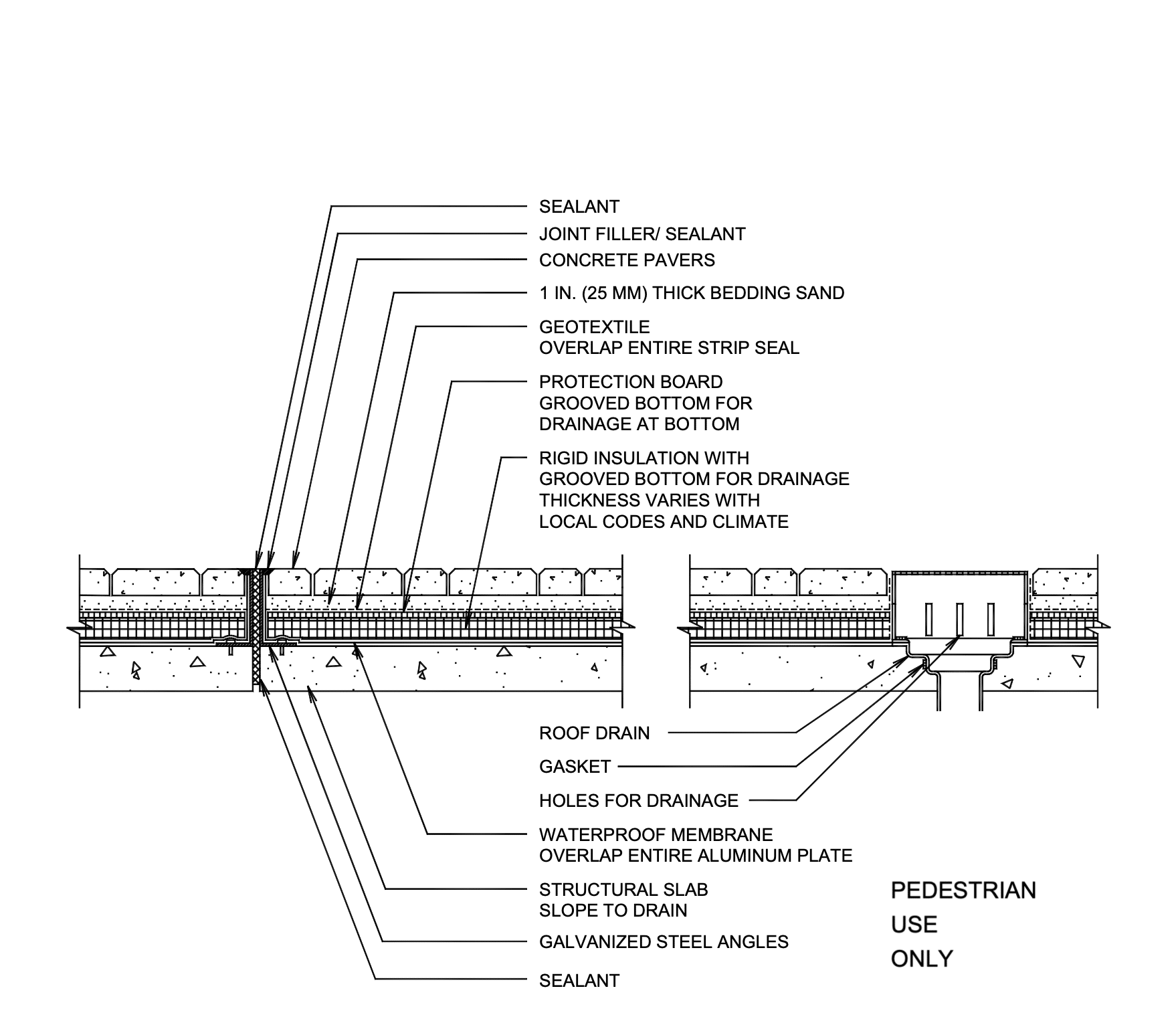 SEALANT

JOINT FILLER/ SEALANT

CONCRETE PAVERS

1 IN. (25 MM) THICK BEDDING SAND

GEOTEXTILE
OVERLAP ENTIRE STRIP SEAL

PROTECTION BOARD
GROOVED BOTTOM FOR
DRAINAGE AT BOTTOM

RIGID INSULATION WITH
GROOVED BOTTOM FOR DRAINAGE
THICKNESS VARIES WITH
LOCAL CODES AND CLIMATE

ROOF DRAIN

GASKET

HOLES FOR DRAINAGE

WATERPROOF MEMBRANE
OVERLAP ENTIRE ALUMINUM PLATE

STRUCTURAL SLAB
SLOPE TO DRAIN

GALVANIZED STEEL ANGLES

SEALANT

PEDESTRIAN
USE
ONLY