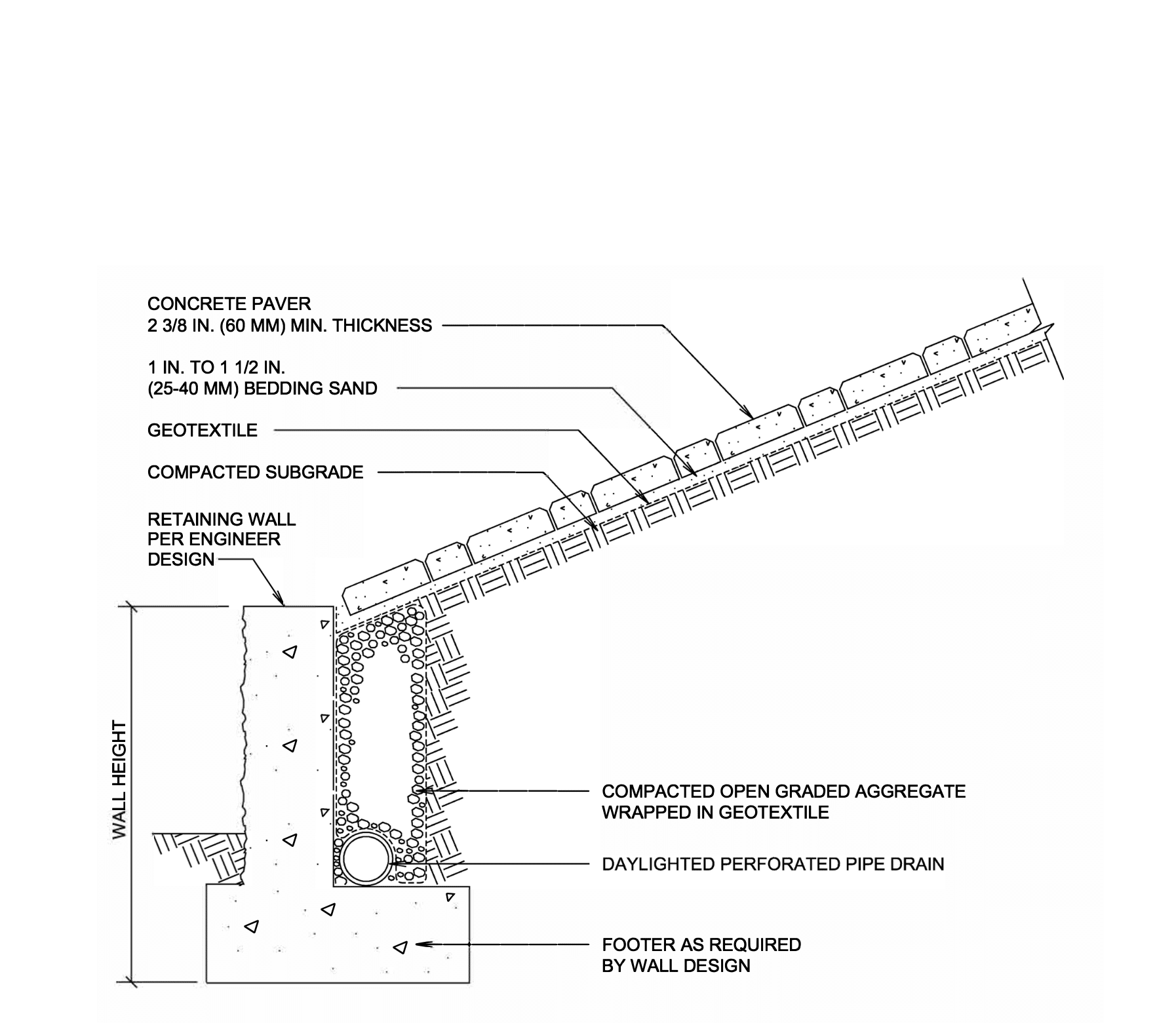 CONCRETE PAVER
2 3/8 IN. (60 MM) MIN. THICKNESS

1 IN. TO 1 1/2 IN.
(25-40 MM) BEDDING SAND

GEOTEXTILE

COMPACTED SUBGRADE

RETAINING WALL
PER ENGINEER
DESIGN

WALL HEIGHT

COMPACTED OPEN GRADED AGGREGATE
WRAPPED IN GEOTEXTILE

DAYLIGHTED PERFORATED PIPE DRAIN

FOOTER AS REQUIRED
BY WALL DESIGN