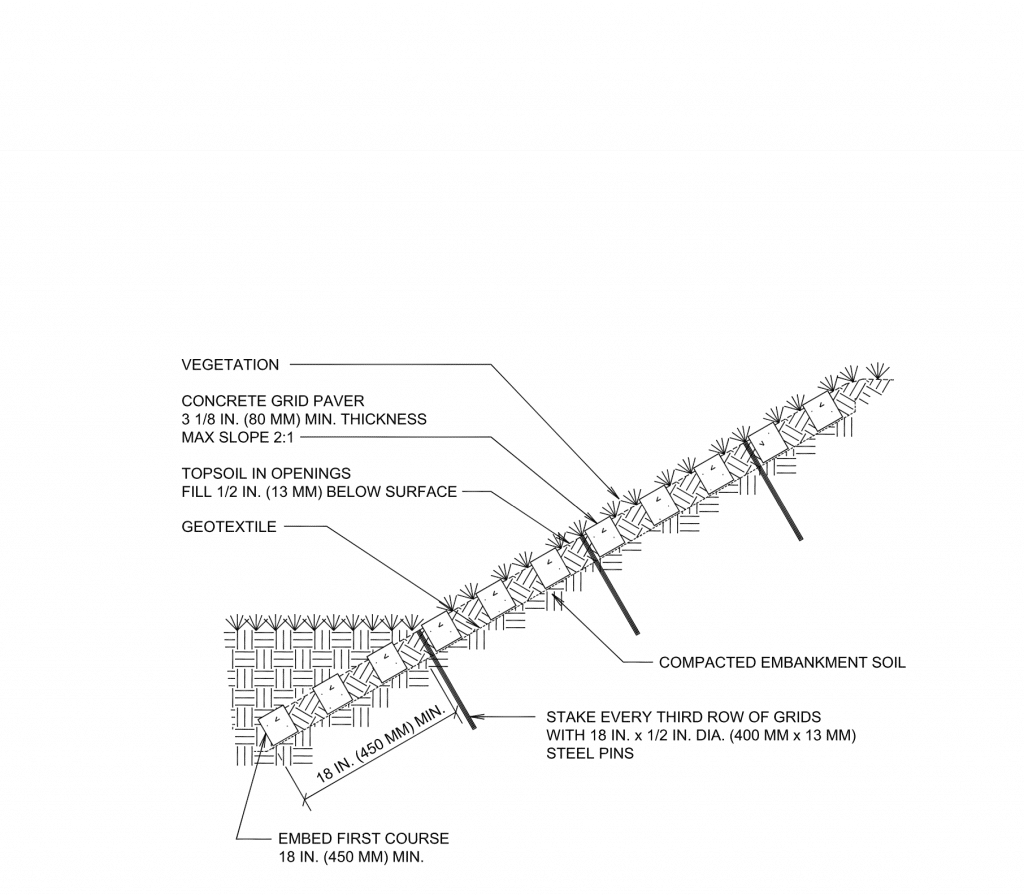 VEGETATION

CONCRETE GRID PAVER
3 1/8 IN. (80 MM) MIN. THICKNESS
MAX SLOPE 2:1

TOPSOIL IN OPENINGS
FILL 1/2 IN. (13 MM) BELOW SURFACE

GEOTEXTILE

COMPACTED EMBANKMENT SOIL

STAKE EVERY THIRD ROW OF GRIDS
WITH 18 IN. x 1/2 IN. DIA. (400 MM x 13 MM)
STEEL PINS

18 IN. (450 MM) MIN.

EMBED FIRST COURSE
18 IN. (450 MM) MIN.