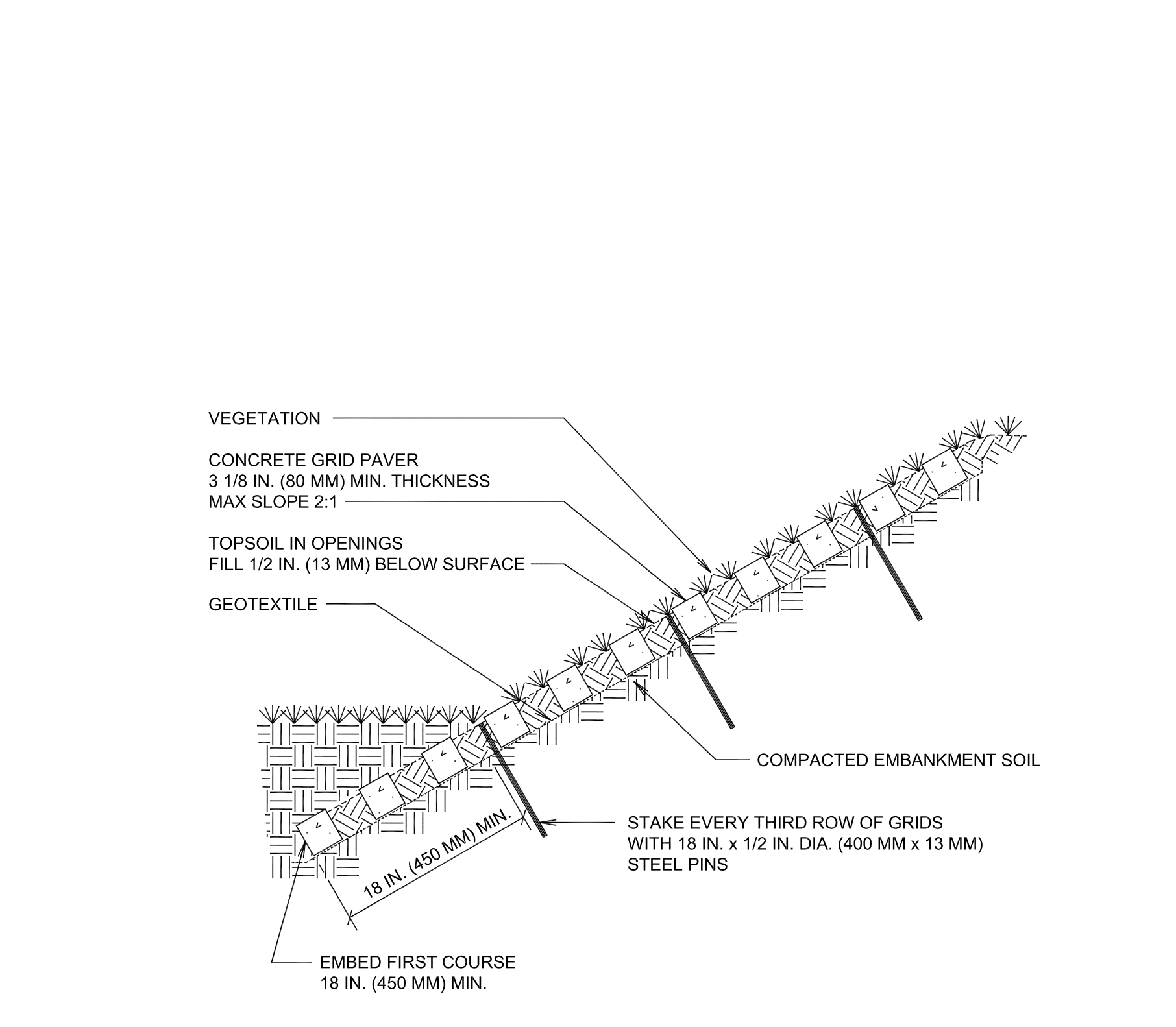 VEGETATION

CONCRETE GRID PAVER
3 1/8 IN. (80 MM) MIN. THICKNESS
MAX SLOPE 2:1

TOPSOIL IN OPENINGS
FILL 1/2 IN. (13 MM) BELOW SURFACE

GEOTEXTILE

COMPACTED EMBANKMENT SOIL

STAKE EVERY THIRD ROW OF GRIDS
WITH 18 IN. x 1/2 IN. DIA. (400 MM x 13 MM)
STEEL PINS

18 IN. (450 MM) MIN.

EMBED FIRST COURSE
18 IN. (450 MM) MIN.