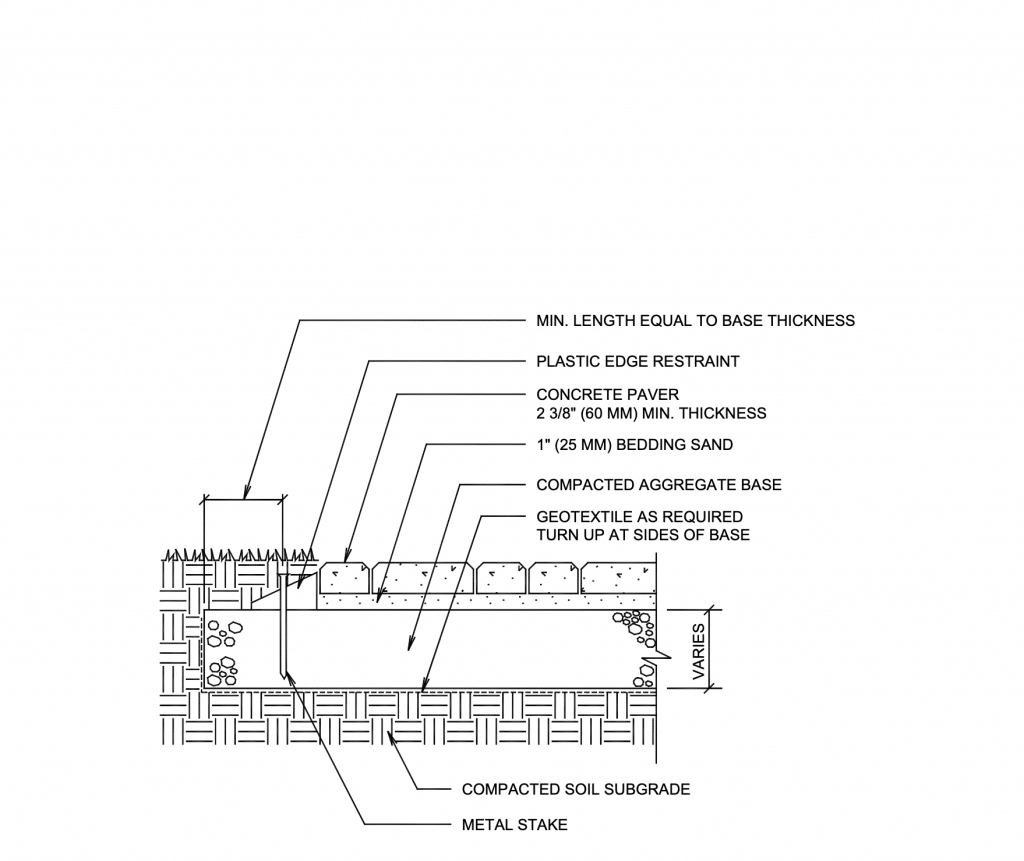 MIN. LENGTH EQUAL TO BASE THICKNESS

PLASTIC EDGE RESTRAINT

CONCRETE PAVER
2 3/8" (60 MM) MIN. THICKNESS

1" (25 MM) BEDDING SAND

COMPACTED AGGREGATE BASE

GEOTEXTILE AS REQUIRED
TURN UP AT SIDES OF BASE

VARIES

COMPACTED SOIL SUBGRADE

METAL STAKE