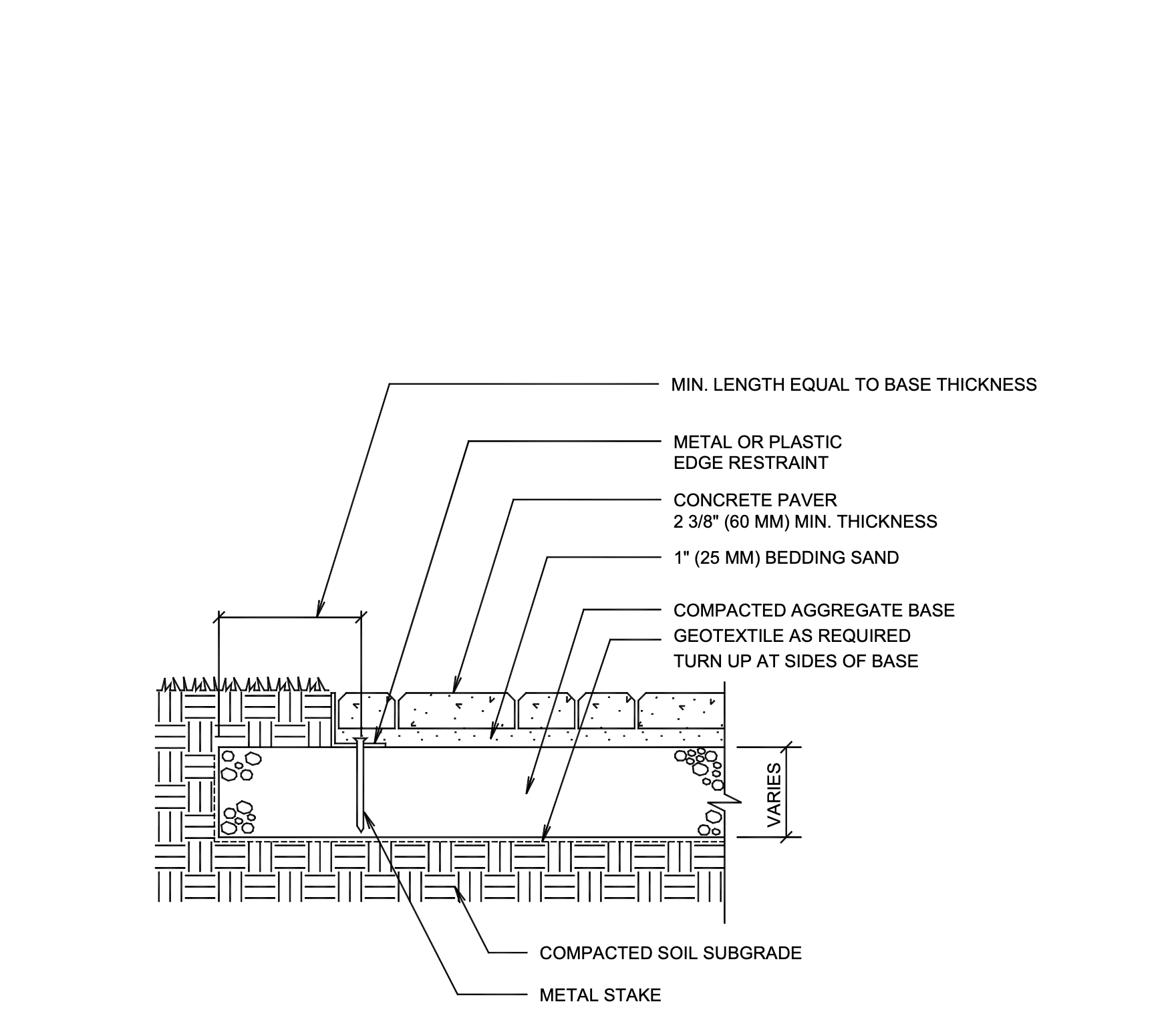 MIN. LENGTH EQUAL TO BASE THICKNESS

METAL OR PLASTIC
EDGE RESTRAINT

CONCRETE PAVER
2 3/8" (60 MM) MIN. THICKNESS

1" (25 MM) BEDDING SAND

COMPACTED AGGREGATE BASE

GEOTEXTILE AS REQUIRED
TURN UP AT SIDES OF BASE

VARIES

COMPACTED SOIL SUBGRADE

METAL STAKE