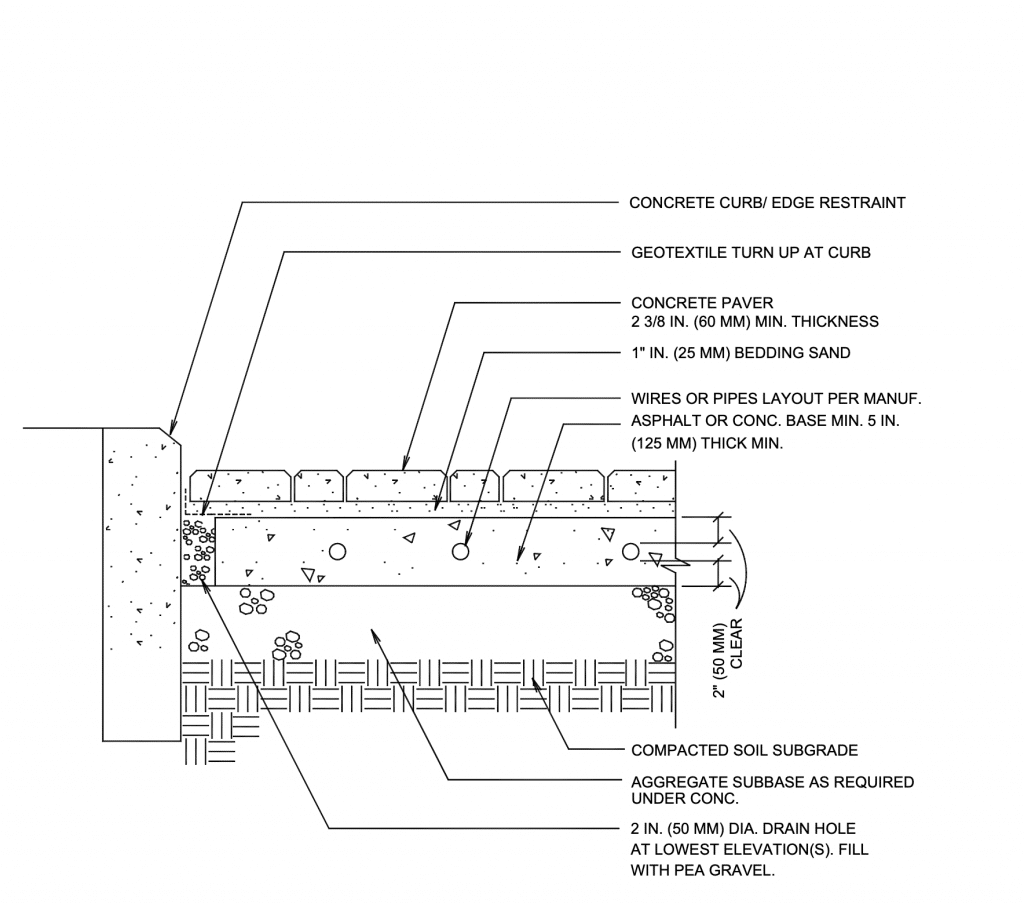 CONCRETE CURB/ EDGE RESTRAINT

GEOTEXTILE TURN UP AT CURB

CONCRETE PAVER
2 3/8 IN. (60 MM) MIN. THICKNESS

1" IN. (25 MM) BEDDING SAND

WIRES OR PIPES LAYOUT PER MANUF.

ASPHALT OR CONC. BASE MIN. 5 IN. (125 MM) THICK MIN.

2" (50 MM) CLEAR

COMPACTED SOIL SUBGRADE

AGGREGATE SUBBASE AS REQUIRED UNDER CONC.

2 IN. (50 MM) DIA. DRAIN HOLE AT LOWEST ELEVATION(S). FILL WITH PEA GRAVEL.