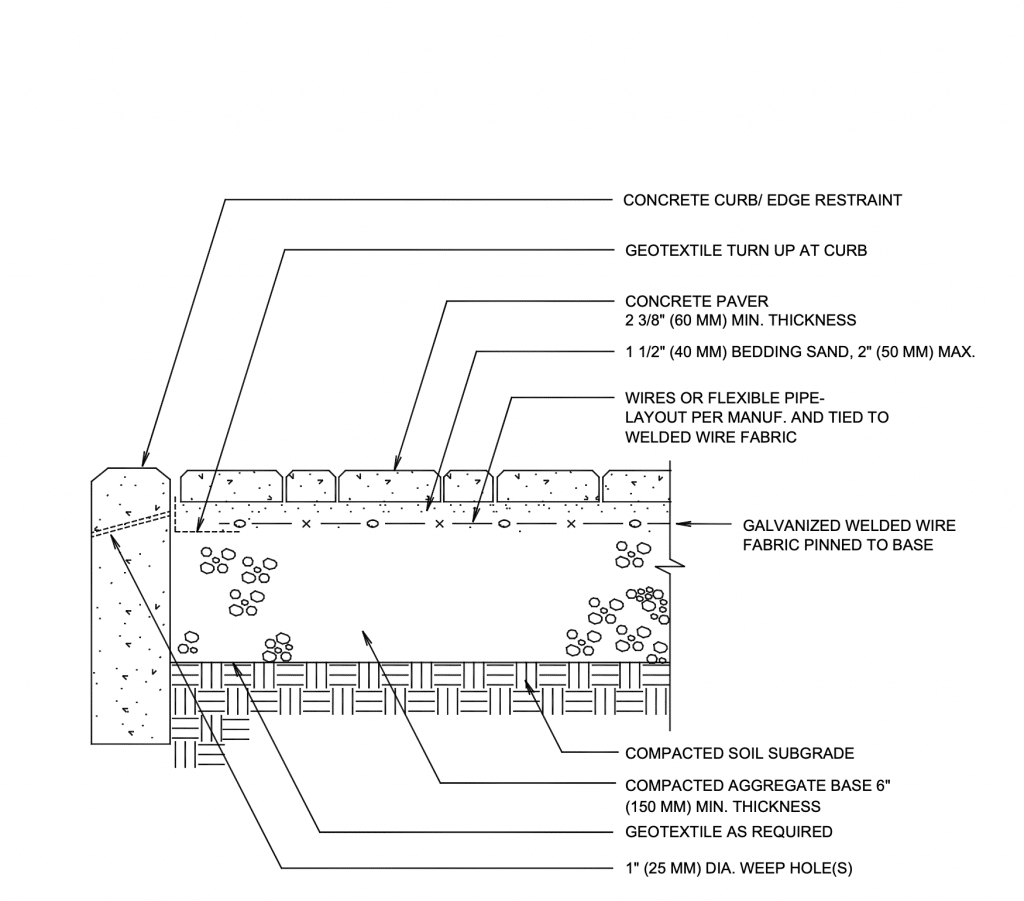 CONCRETE CURB/ EDGE RESTRAINT

GEOTEXTILE TURN UP AT CURB

CONCRETE PAVER
2 3/8" (60 MM) MIN. THICKNESS

1 1/2" (40 MM) BEDDING SAND, 2" (50 MM) MAX.

WIRES OR FLEXIBLE PIPE-
LAYOUT PER MANUF. AND TIED TO
WELDED WIRE FABRIC

GALVANIZED WELDED WIRE
FABRIC PINNED TO BASE

COMPACTED SOIL SUBGRADE

COMPACTED AGGREGATE BASE 6"
(150 MM) MIN. THICKNESS

GEOTEXTILE AS REQUIRED

1" (25 MM) DIA. WEEP HOLE(S)