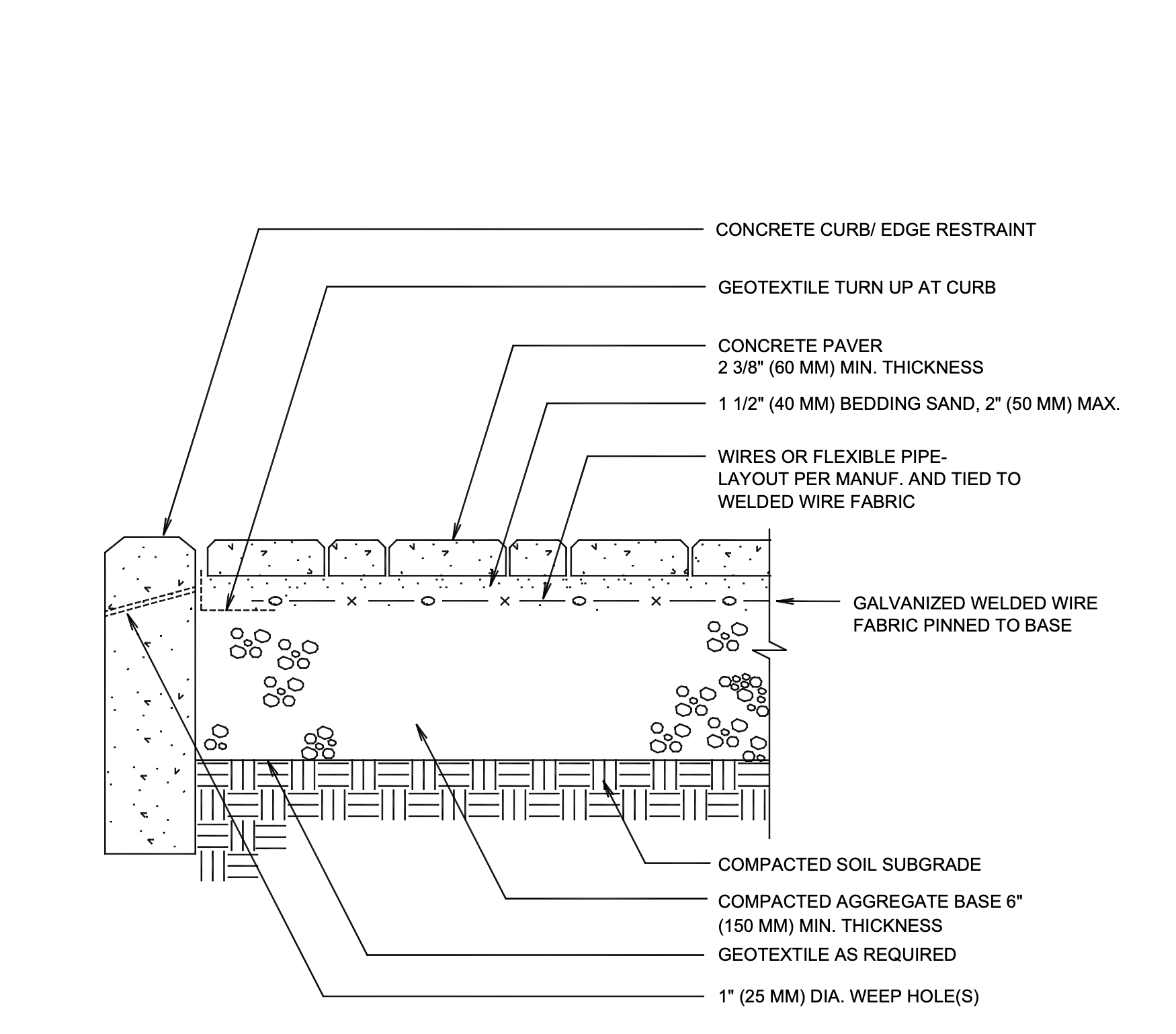 CONCRETE CURB/ EDGE RESTRAINT

GEOTEXTILE TURN UP AT CURB

CONCRETE PAVER
2 3/8" (60 MM) MIN. THICKNESS

1 1/2" (40 MM) BEDDING SAND, 2" (50 MM) MAX.

WIRES OR FLEXIBLE PIPE-
LAYOUT PER MANUF. AND TIED TO
WELDED WIRE FABRIC

GALVANIZED WELDED WIRE
FABRIC PINNED TO BASE

COMPACTED SOIL SUBGRADE

COMPACTED AGGREGATE BASE 6"
(150 MM) MIN. THICKNESS

GEOTEXTILE AS REQUIRED

1" (25 MM) DIA. WEEP HOLE(S)