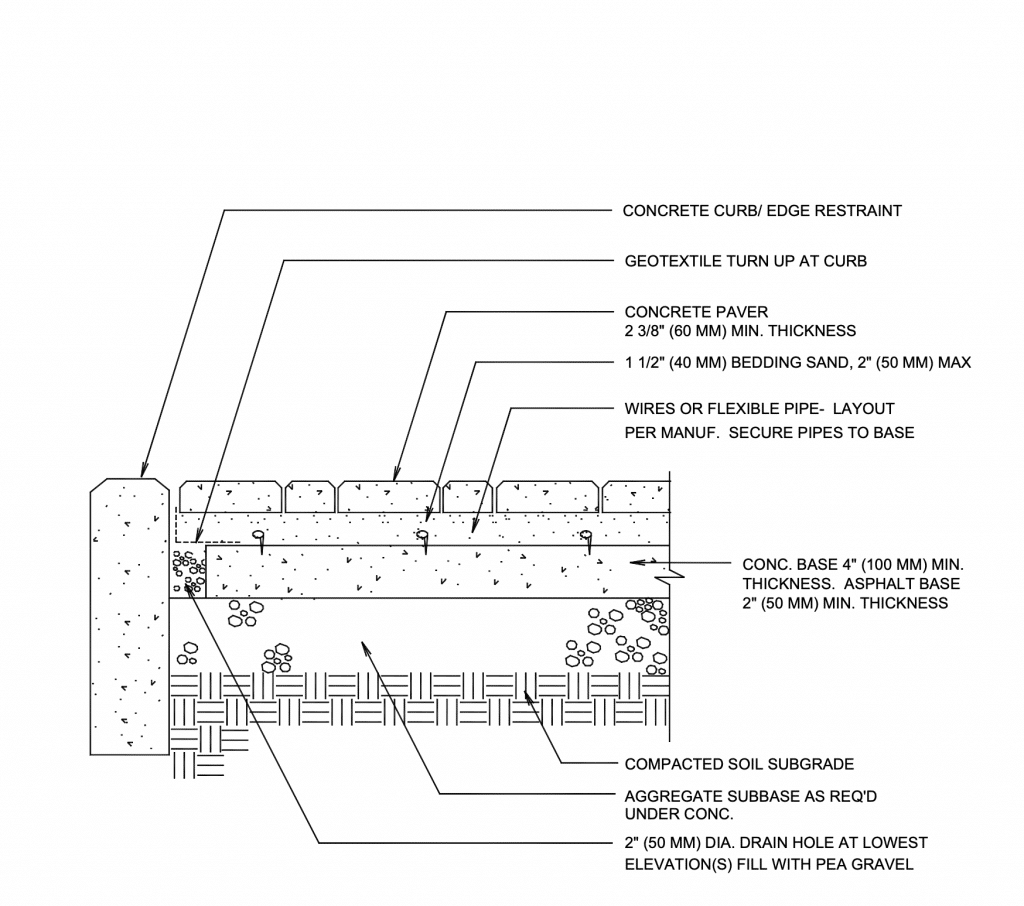 CONCRETE CURB/ EDGE RESTRAINT

GEOTEXTILE TURN UP AT CURB

CONCRETE PAVER
2 3/8" (60 MM) MIN. THICKNESS

1 1/2" (40 MM) BEDDING SAND, 2" (50 MM) MAX

WIRES OR FLEXIBLE PIPE- LAYOUT
PER MANUF. SECURE PIPES TO BASE

CONC. BASE 4" (100 MM) MIN. THICKNESS. ASPHALT BASE 2" (50 MM) MIN. THICKNESS

COMPACTED SOIL SUBGRADE

AGGREGATE SUBBASE AS REQ'D
UNDER CONC.

2" (50 MM) DIA. DRAIN HOLE AT LOWEST
ELEVATION(S) FILL WITH PEA GRAVEL