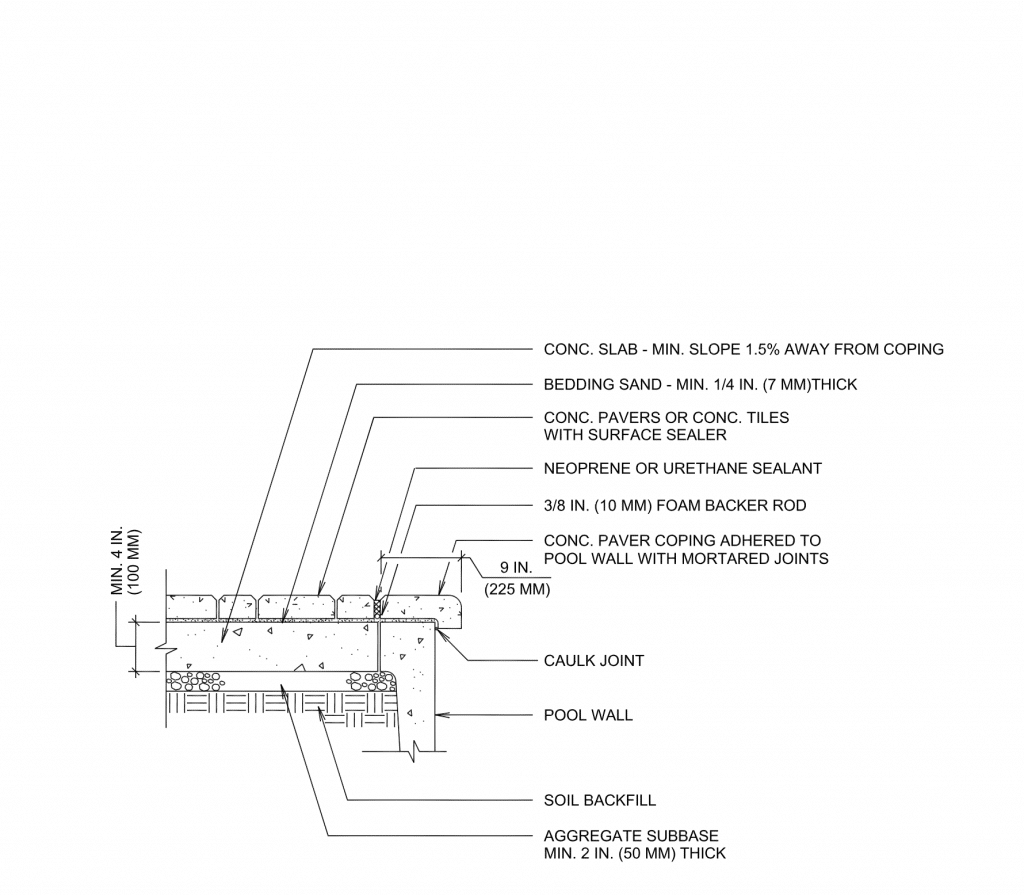 CONC. SLAB - MIN. SLOPE 1.5% AWAY FROM COPING

BEDDING SAND - MIN. 1/4 IN. (7 MM)THICK

CONC. PAVERS OR CONC. TILES
WITH SURFACE SEALER

NEOPRENE OR URETHANE SEALANT

3/8 IN. (10 MM) FOAM BACKER ROD

CONC. PAVER COPING ADHERED TO
POOL WALL WITH MORTARED JOINTS

MIN. 4 IN.
(100 MM)

9 IN.
(225 MM)

CAULK JOINT

POOL WALL

SOIL BACKFILL

AGGREGATE SUBBASE
MIN. 2 IN. (50 MM) THICK