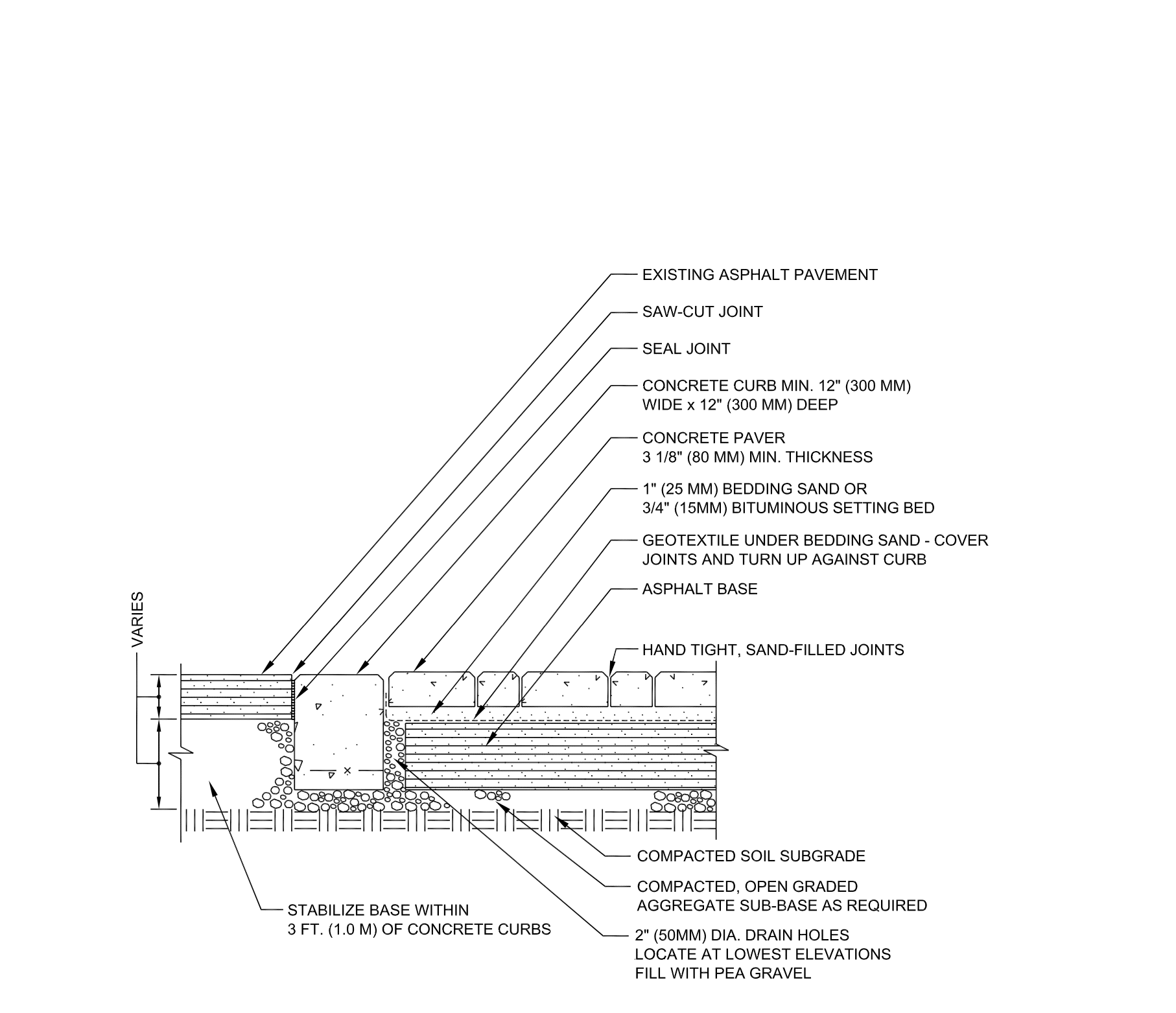 EXISTING ASPHALT PAVEMENT

SAW-CUT JOINT

SEAL JOINT

CONCRETE CURB MIN. 12" (300 MM) WIDE x 12" (300 MM) DEEP

CONCRETE PAVER 3 1/8" (80 MM) MIN. THICKNESS

1" (25 MM) BEDDING SAND OR 3/4" (15MM) BITUMINOUS SETTING BED

GEOTEXTILE UNDER BEDDING SAND - COVER JOINTS AND TURN UP AGAINST CURB

ASPHALT BASE

HAND TIGHT, SAND-FILLED JOINTS

VARIES

COMPACTED SOIL SUBGRADE

COMPACTED, OPEN GRADED AGGREGATE SUB-BASE AS REQUIRED

STABILIZE BASE WITHIN 3 FT. (1.0 M) OF CONCRETE CURBS

2" (50MM) DIA. DRAIN HOLES LOCATE AT LOWEST ELEVATIONS FILL WITH PEA GRAVEL