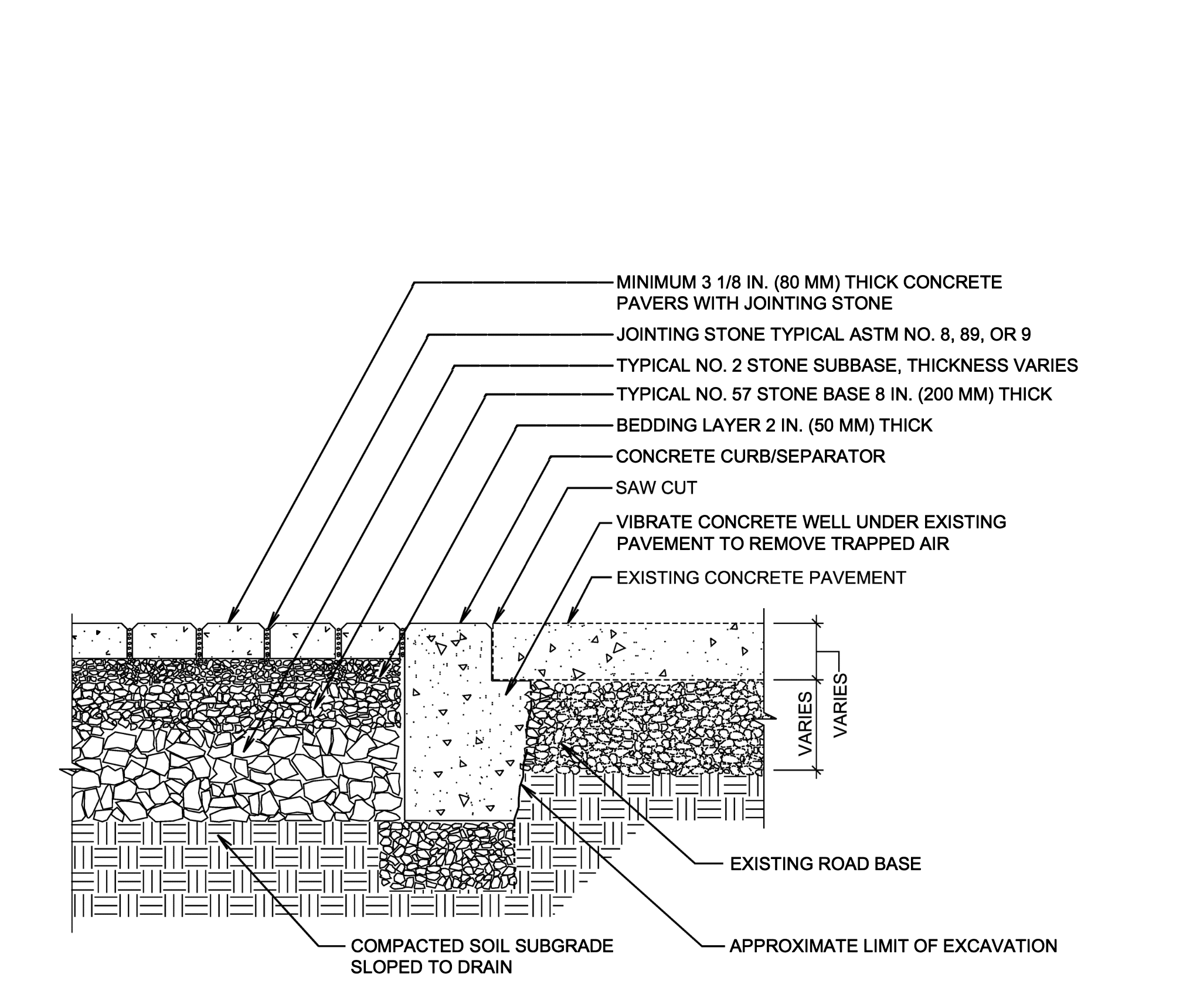 MINIMUM 3 1/8 IN. (80 MM) THICK CONCRETE PAVERS WITH JOINTING STONE

JOINTING STONE TYPICAL ASTM NO. 8, 89, OR 9

TYPICAL NO. 2 STONE SUBBASE, THICKNESS VARIES

TYPICAL NO. 57 STONE BASE 8 IN. (200 MM) THICK

BEDDING LAYER 2 IN. (50 MM) THICK

CONCRETE CURB/SEPARATOR

SAW CUT

VIBRATE CONCRETE WELL UNDER EXISTING PAVEMENT TO REMOVE TRAPPED AIR

EXISTING CONCRETE PAVEMENT

VARIES

VARIES

EXISTING ROAD BASE

COMPACTED SOIL SUBGRADE SLOPED TO DRAIN

APPROXIMATE LIMIT OF EXCAVATION