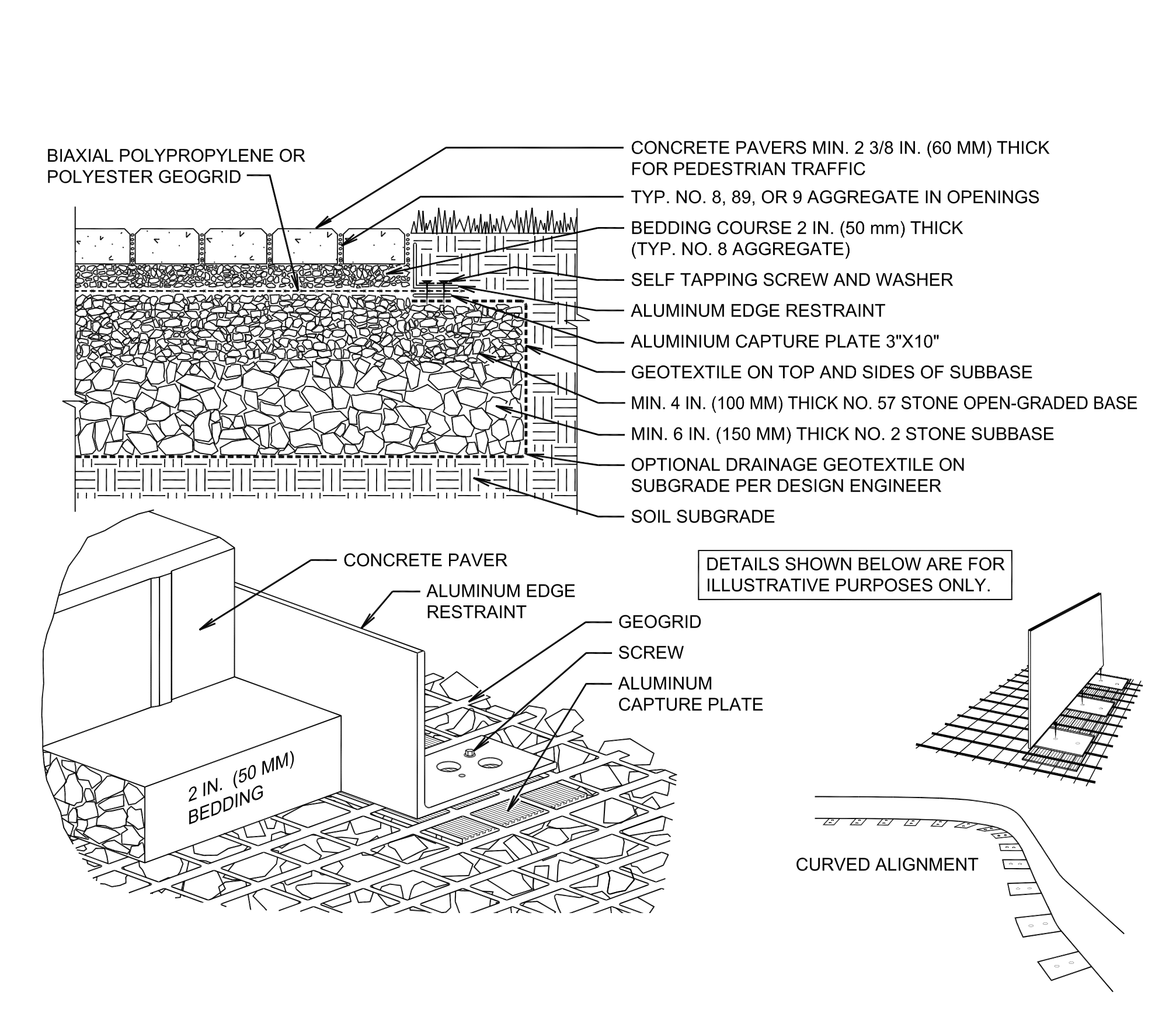 BIAXIAL POLYPROPYLENE OR POLYESTER GEOGRID

CONCRETE PAVERS MIN. 2 3/8 IN. (60 MM) THICK FOR PEDESTRIAN TRAFFIC

TYP. NO. 8, 89, OR 9 AGGREGATE IN OPENINGS

BEDDING COURSE 2 IN. (50 mm) THICK (TYP. NO. 8 AGGREGATE)

SELF TAPPING SCREW AND WASHER

ALUMINUM EDGE RESTRAINT

ALUMINIUM CAPTURE PLATE 3"X10"

GEOTEXTILE ON TOP AND SIDES OF SUBBASE

MIN. 4 IN. (100 MM) THICK NO. 57 STONE OPEN-GRADED BASE

MIN. 6 IN. (150 MM) THICK NO. 2 STONE SUBBASE

OPTIONAL DRAINAGE GEOTEXTILE ON SUBGRADE PER DESIGN ENGINEER

SOIL SUBGRADE

CONCRETE PAVER

ALUMINUM EDGE RESTRAINT

GEOGRID

SCREW

ALUMINUM CAPTURE PLATE

2 IN. (50 MM) BEDDING

DETAILS SHOWN BELOW ARE FOR ILLUSTRATIVE PURPOSES ONLY.

CURVED ALIGNMENT