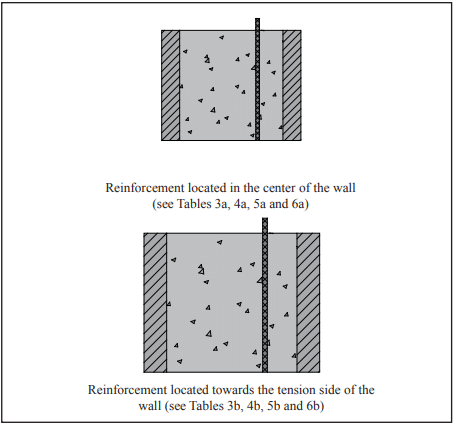 Reinforcement located in the center of the wall (see Tables 3a, 4a, 5a and 6a)

Reinforcement located towards the tension side of the wall (see Tables 3b, 4b, 5b and 6b)