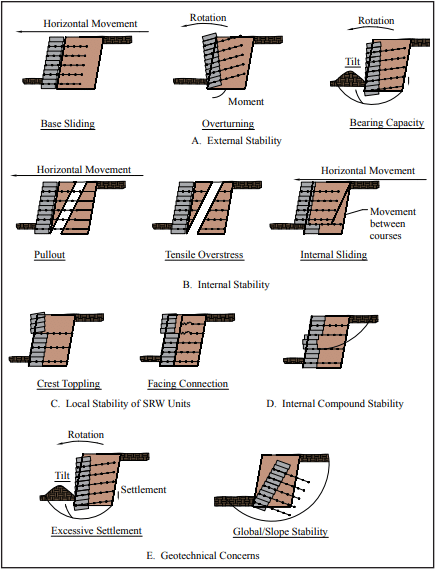 Horizontal Movement

Rotation

Rotation

Tilt

Moment

Base Sliding

Overturning

Bearing Capacity

A. External Stability

Horizontal Movement

Horizontal Movement

Movement between courses

Pullout

Tensile Overstress

Internal Sliding

B. Internal Stability

Crest Toppling

Facing Connection

C. Local Stability of SRW Units

D. Internal Compound Stability

Rotation

Tilt

Settlement

Excessive Settlement

Global/Slope Stability

E. Geotechnical Concerns