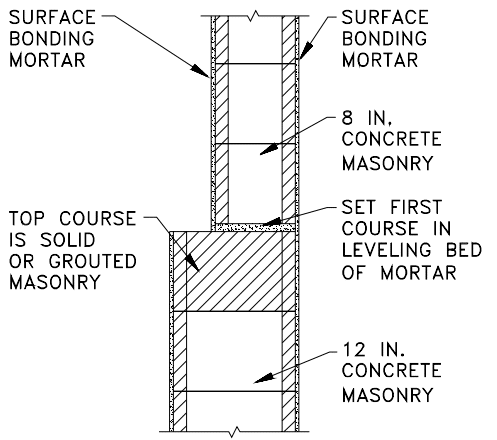 SURFACE BONDING MORTAR

SURFACE BONDING MORTAR

8 IN. CONCRETE MASONRY

TOP COURSE IS SOLID OR GROUTED MASONRY

SET FIRST COURSE IN LEVELING BED OF MORTAR

12 IN. CONCRETE MASONRY