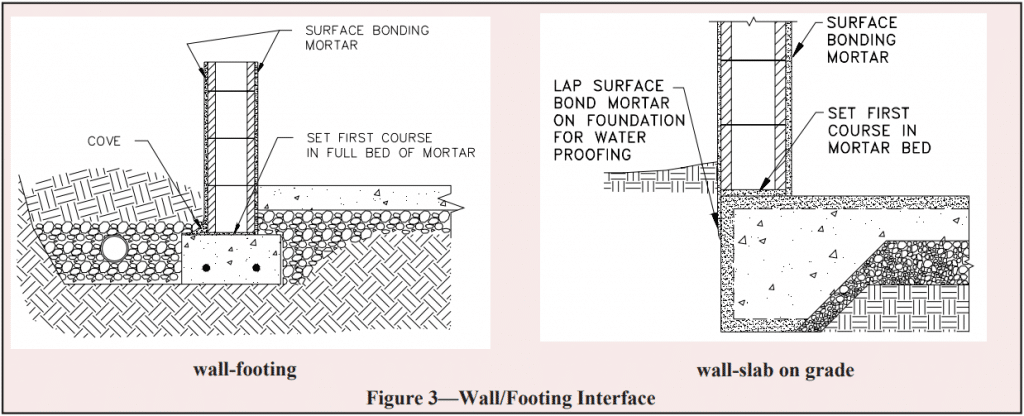 SURFACE BONDING MORTAR

COVE

SET FIRST COURSE IN FULL BED OF MORTAR

wall-footing

SURFACE BONDING MORTAR

LAP SURFACE BOND MORTAR ON FOUNDATION FOR WATER PROOFING

SET FIRST COURSE IN MORTAR BED

wall-slab on grade

Figure 3—Wall/Footing Interface