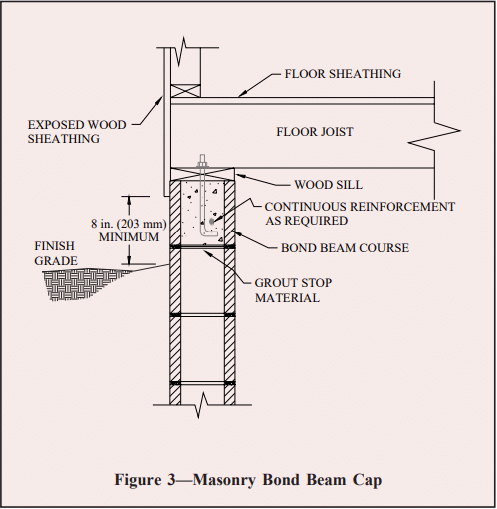 FLOOR SHEATHING

EXPOSED WOOD SHEATHING

FLOOR JOIST

WOOD SILL

CONTINUOUS REINFORCEMENT AS REQUIRED

8 in. (203 mm) MINIMUM

FINISH GRADE

BOND BEAM COURSE

GROUT STOP MATERIAL

Figure 3—Masonry Bond Beam Cap